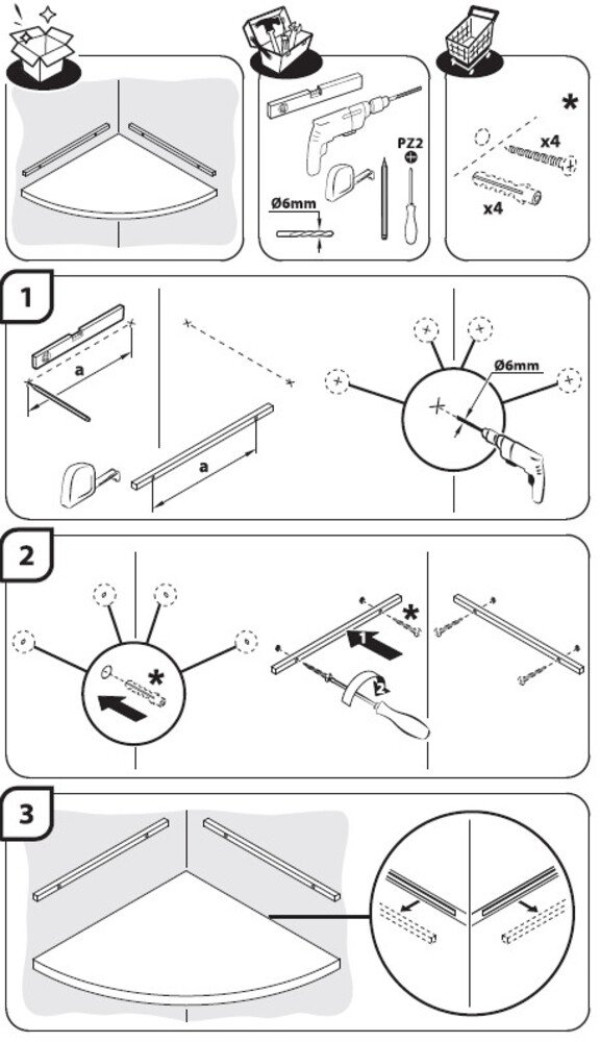 Ø6mm
PZ2
*
x4
x4
1
a
a
Ø6mm
2
*
*
1
2
3